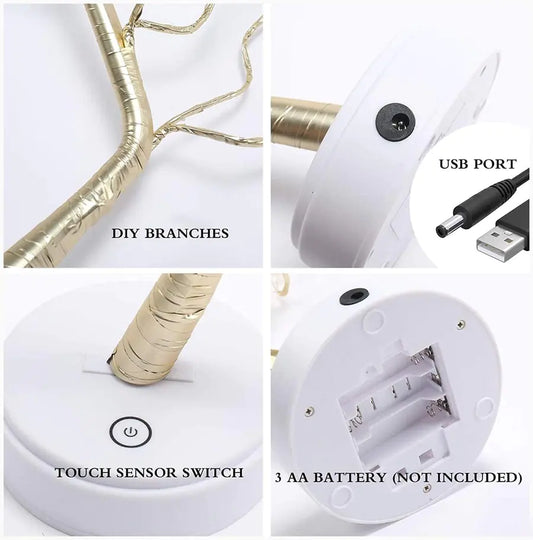 DIY BRANCHES

USB PORT

TOUCH SENSOR SWITCH

3 AA BATTERY (NOT INCLUDED)